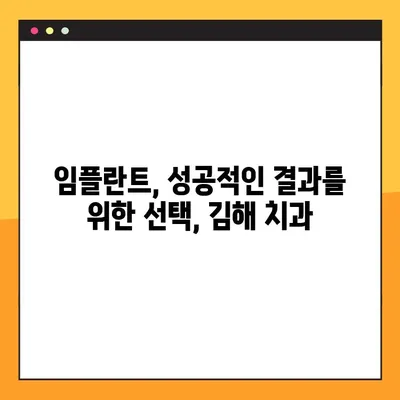 임플란트, 성공적인 결과를 위한 선택, 김해 치과