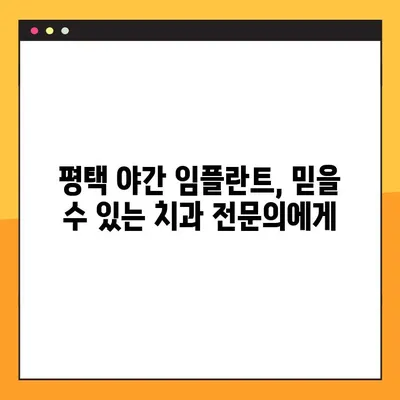 평택 야간 임플란트, 믿을 수 있는 치과 전문의에게