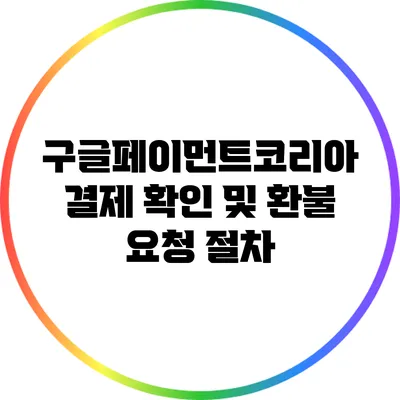 구글페이먼트코리아 결제 확인 및 환불 요청 절차