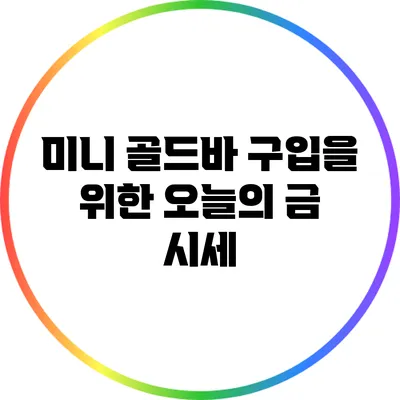 미니 골드바 구입을 위한 오늘의 금 시세