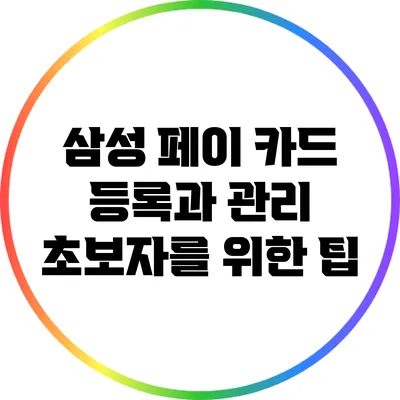 삼성 페이 카드 등록과 관리 초보자를 위한 팁