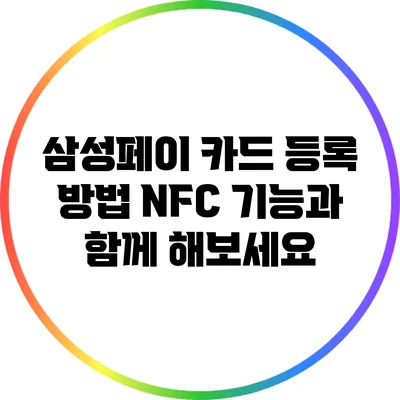 삼성페이 카드 등록 방법 NFC 기능과 함께 해보세요