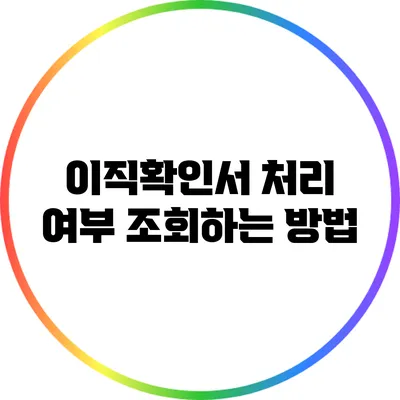 이직확인서 처리
여부 조회하는 방법