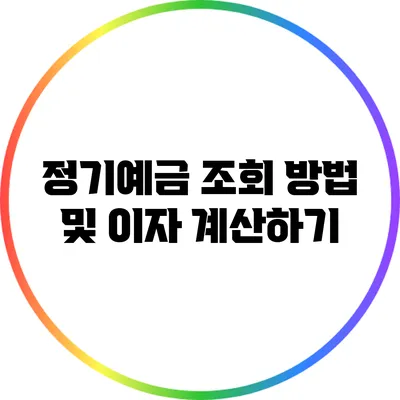 정기예금 조회 방법 및 이자 계산하기