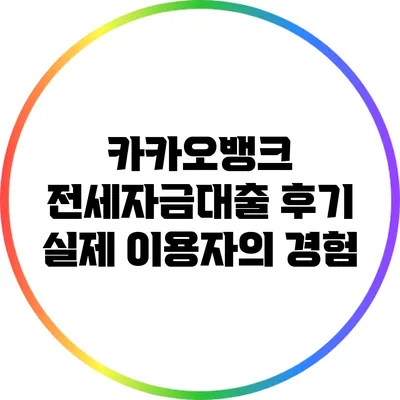 카카오뱅크
전세자금대출 후기
실제 이용자의 경험