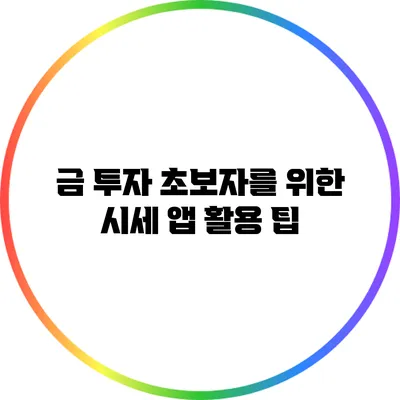 금 투자 초보자를 위한 시세 앱 활용 팁