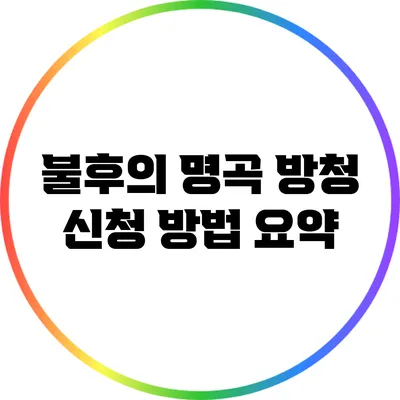 불후의 명곡 방청
신청 방법 요약