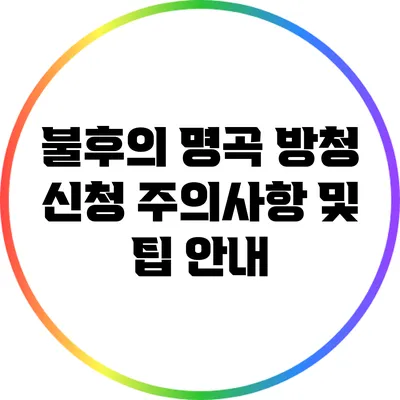 불후의 명곡 방청 신청 주의사항 및 팁 안내