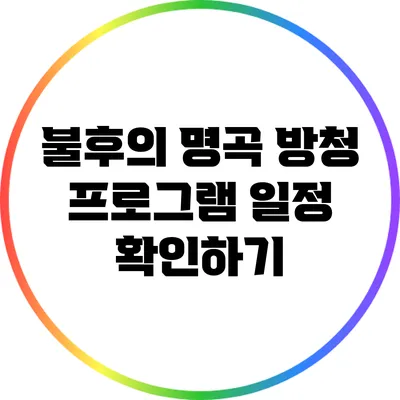 불후의 명곡 방청 프로그램 일정 확인하기