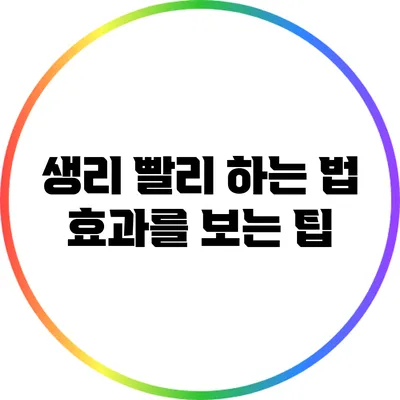 생리 빨리 하는 법
효과를 보는 팁