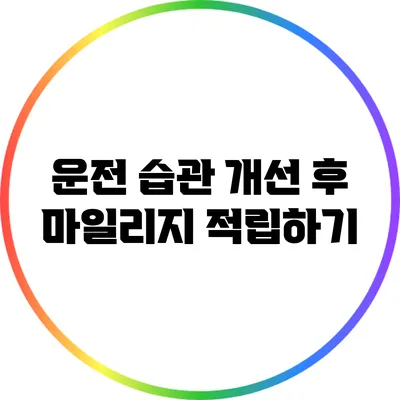 운전 습관 개선 후
마일리지 적립하기